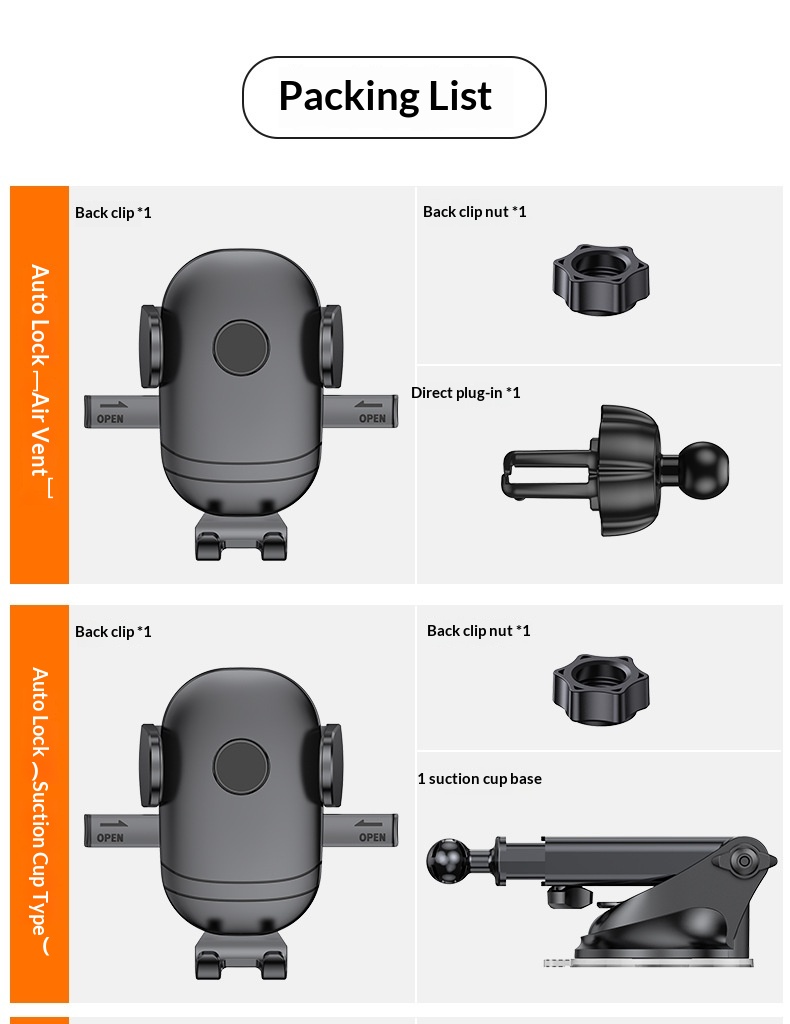 Packing List

Auto Lock （Air Vent）

Back clip *1

OPEN

OPEN

Back clip nut *1

Direct plug-in *1

Auto Lock （Suction Cup Type）

Back clip *1

OPEN

OPEN

Back clip nut *1

1 suction cup base