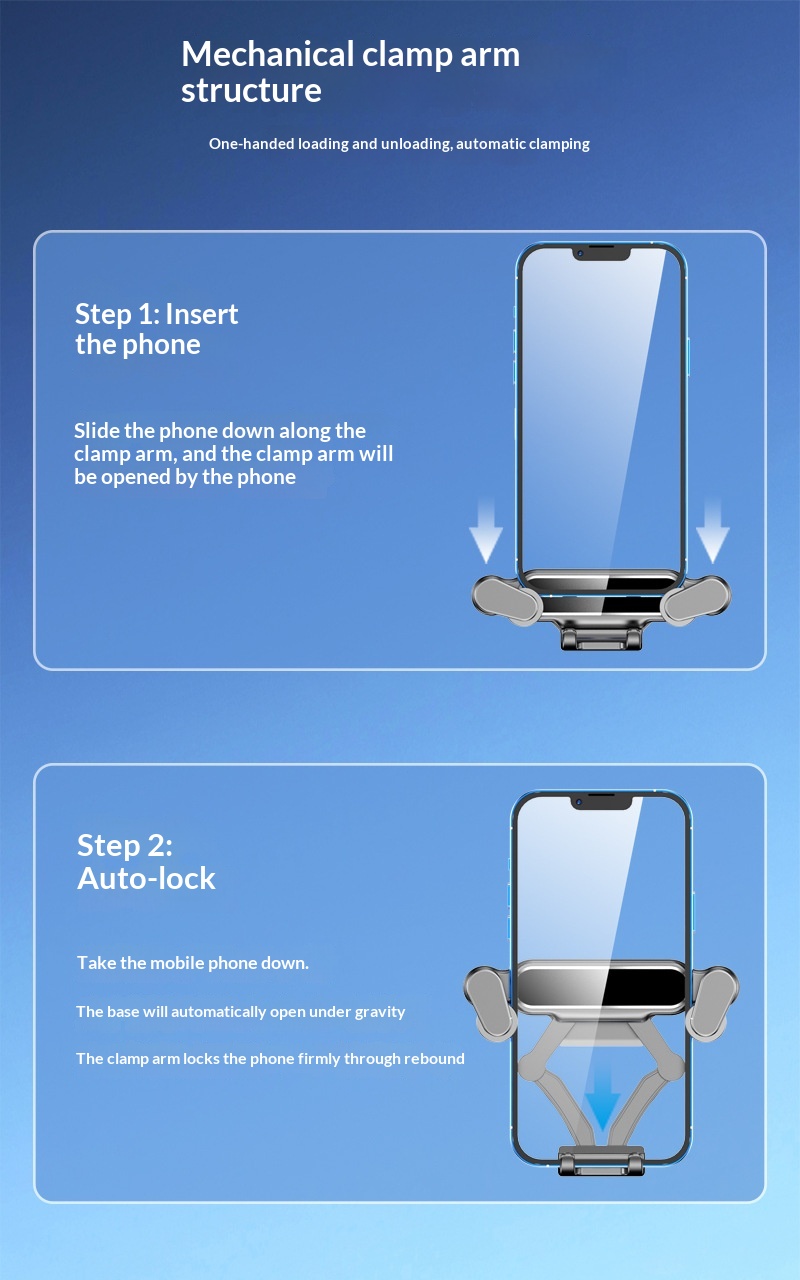 Mechanical clamp arm structure

One-handed loading and unloading, automatic clamping

Step 1: Insert the phone

Slide the phone down along the clamp arm, and the clamp arm will be opened by the phone

Step 2: Auto-lock

Take the mobile phone down.

The base will automatically open under gravity

The clamp arm locks the phone firmly through rebound